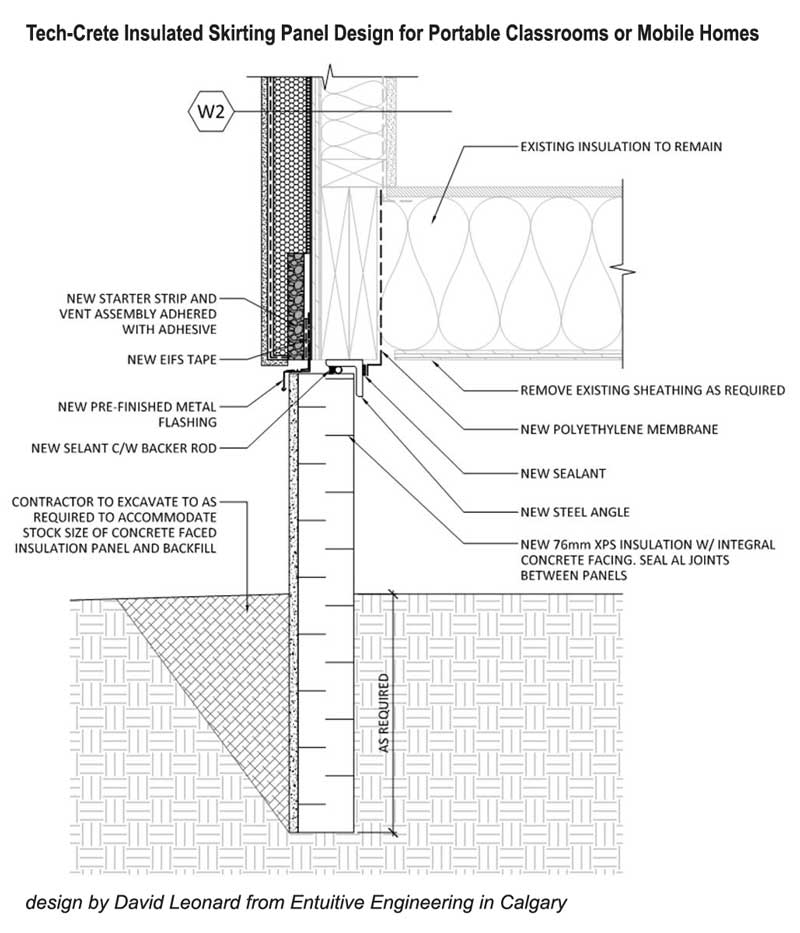 Tech-Crete Insulated Skirting Panel Design for Portable Classrooms or Mobile Homes

W2

EXISTING INSULATION TO REMAIN

NEW STARTER STRIP AND VENT ASSEMBLY ADHERED WITH ADHESIVE

NEW EIFS TAPE

NEW PRE-FINISHED METAL FLASHING

NEW SELANT C/W BACKER ROD

CONTRACTOR TO EXCAVATE TO AS REQUIRED TO ACCOMMODATE STOCK SIZE OF CONCRETE FACED INSULATION PANEL AND BACKFILL

REMOVE EXISTING SHEATHING AS REQUIRED

NEW POLYETHYLENE MEMBRANE

NEW SEALANT

NEW STEEL ANGLE

NEW 76mm XPS INSULATION W/ INTEGRAL CONCRETE FACING. SEAL AL JOINTS BETWEEN PANELS

AS REQUIRED

design by David Leonard from Entuitive Engineering in Calgary